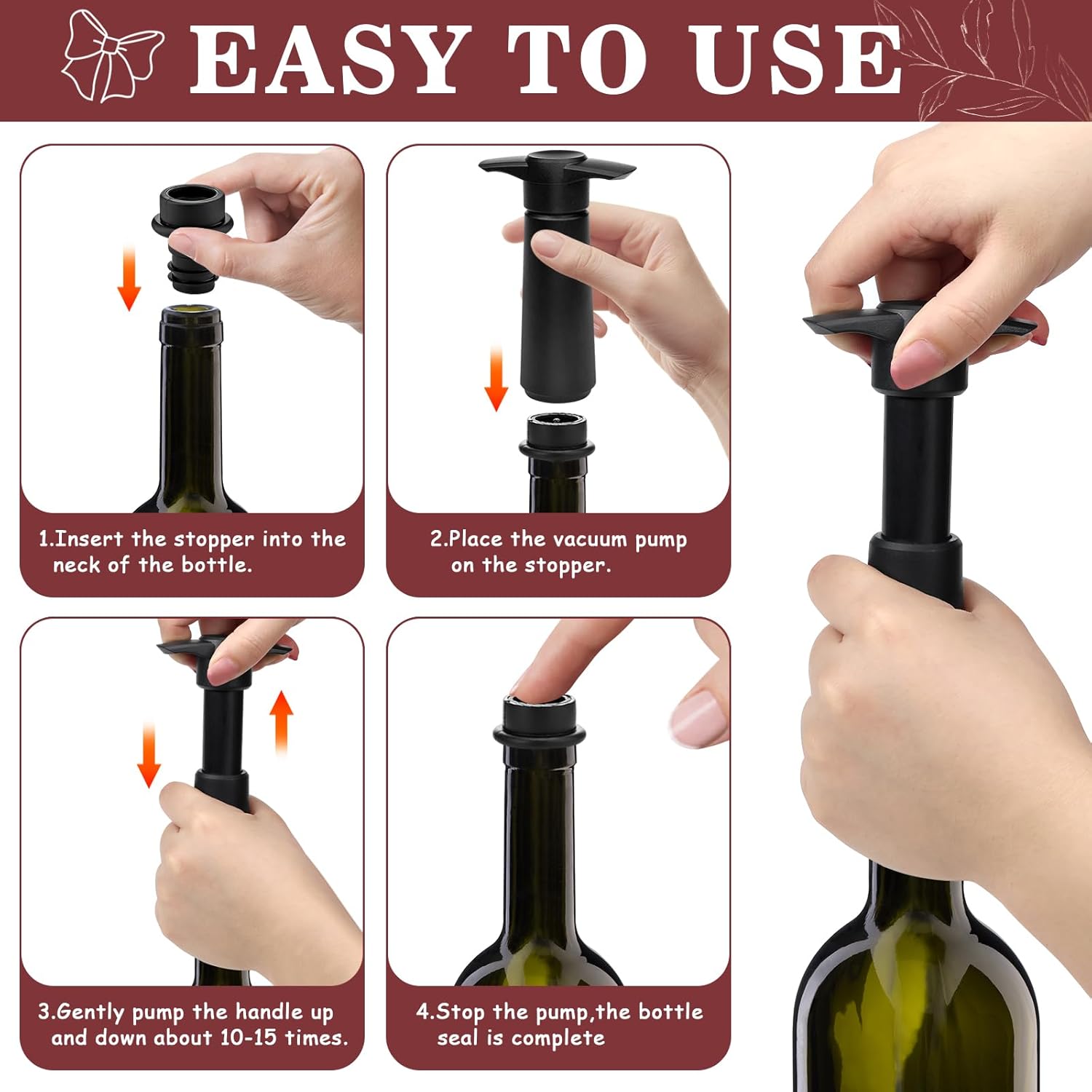 EASY TO USE

1.Insert the stopper into the neck of the bottle.

2.Place the vacuum pump on the stopper.

3.Gently pump the handle up and down about 10-15 times.

4.Stop the pump,the bottle seal is complete