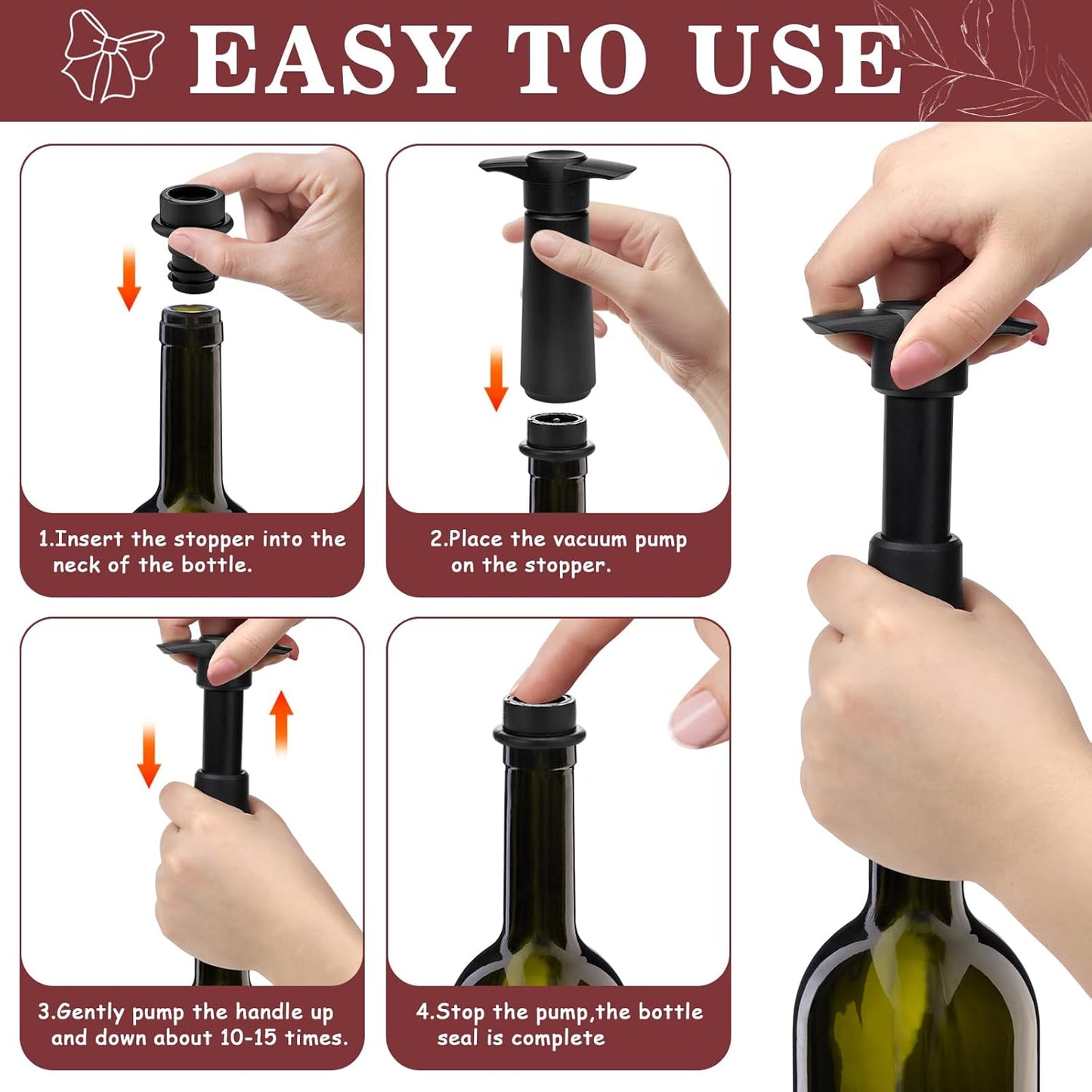 EASY TO USE

1.Insert the stopper into the neck of the bottle.

2.Place the vacuum pump on the stopper.

3.Gently pump the handle up and down about 10-15 times.

4.Stop the pump,the bottle seal is complete