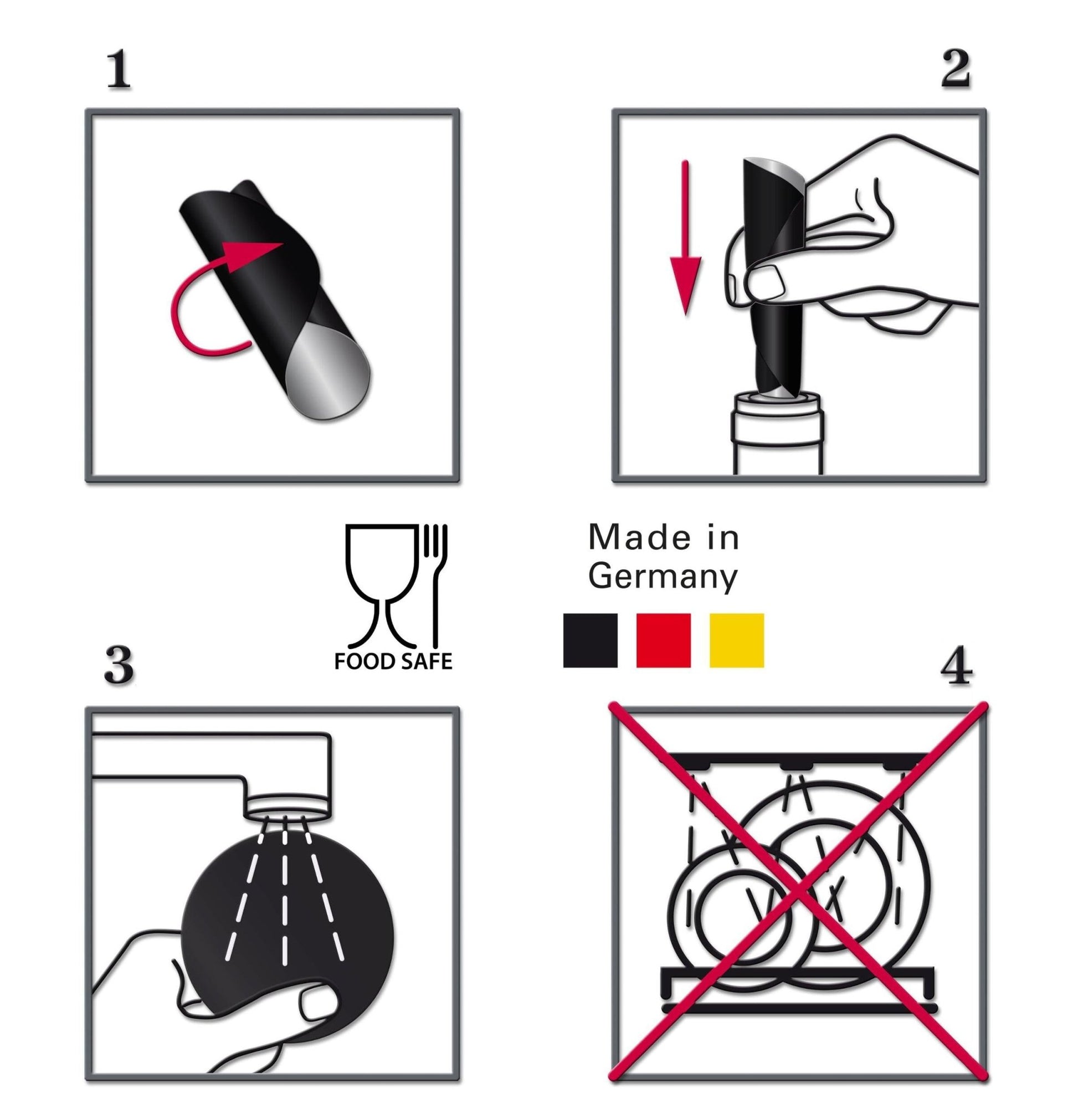 1

2

FOOD SAFE

Made in Germany

3

4