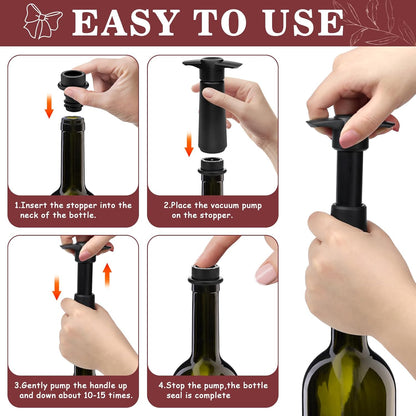 EASY TO USE

1.Insert the stopper into the neck of the bottle.

2.Place the vacuum pump on the stopper.

3.Gently pump the handle up and down about 10-15 times.

4.Stop the pump,the bottle seal is complete